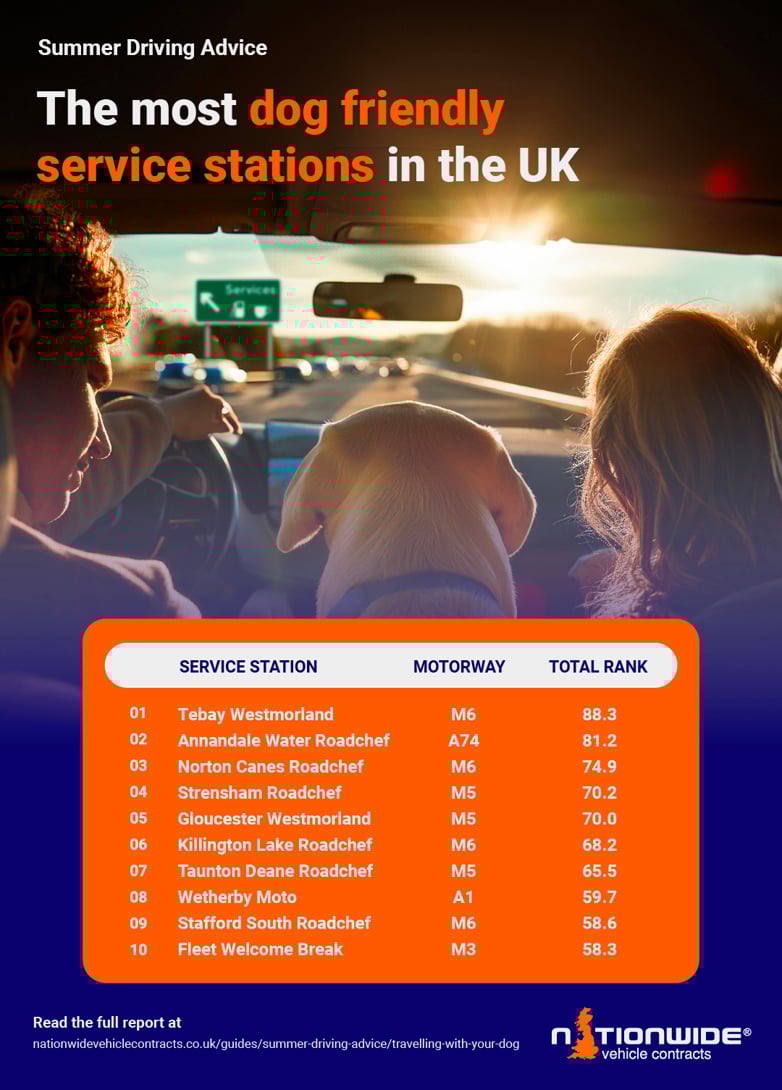 Summer Driving Advice

The most dog friendly service stations in the UK

Services

| | SERVICE STATION | MOTORWAY | TOTAL RANK |
|---|---|---|---|
| 01 | Tebay Westmorland | M6 | 88.3 |
| 02 | Annandale Water Roadchef | A74 | 81.2 |
| 03 | Norton Canes Roadchef | M6 | 74.9 |
| 04 | Strensham Roadchef | M5 | 70.2 |
| 05 | Gloucester Westmorland | M5 | 70.0 |
| 06 | Killington Lake Roadchef | M6 | 68.2 |
| 07 | Taunton Deane Roadchef | M5 | 65.5 |
| 08 | Wetherby Moto | A1 | 59.7 |
| 09 | Stafford South Roadchef | M6 | 58.6 |
| 10 | Fleet Welcome Break | M3 | 58.3 |

Read the full report at
nationwidevehiclecontracts.co.uk/guides/summer-driving-advice/travelling-with-your-dog

NATIONWIDE® vehicle contracts